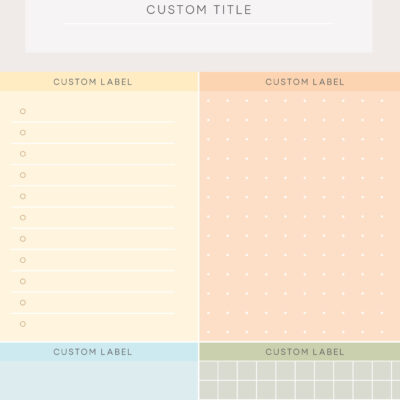 CUSTOM TITLE

CUSTOM LABEL

CUSTOM LABEL

CUSTOM LABEL

CUSTOM LABEL